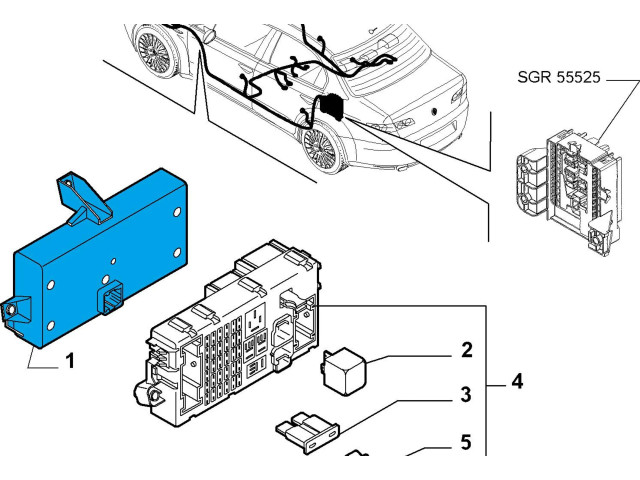 SGR 55525

1

2

3

4

5