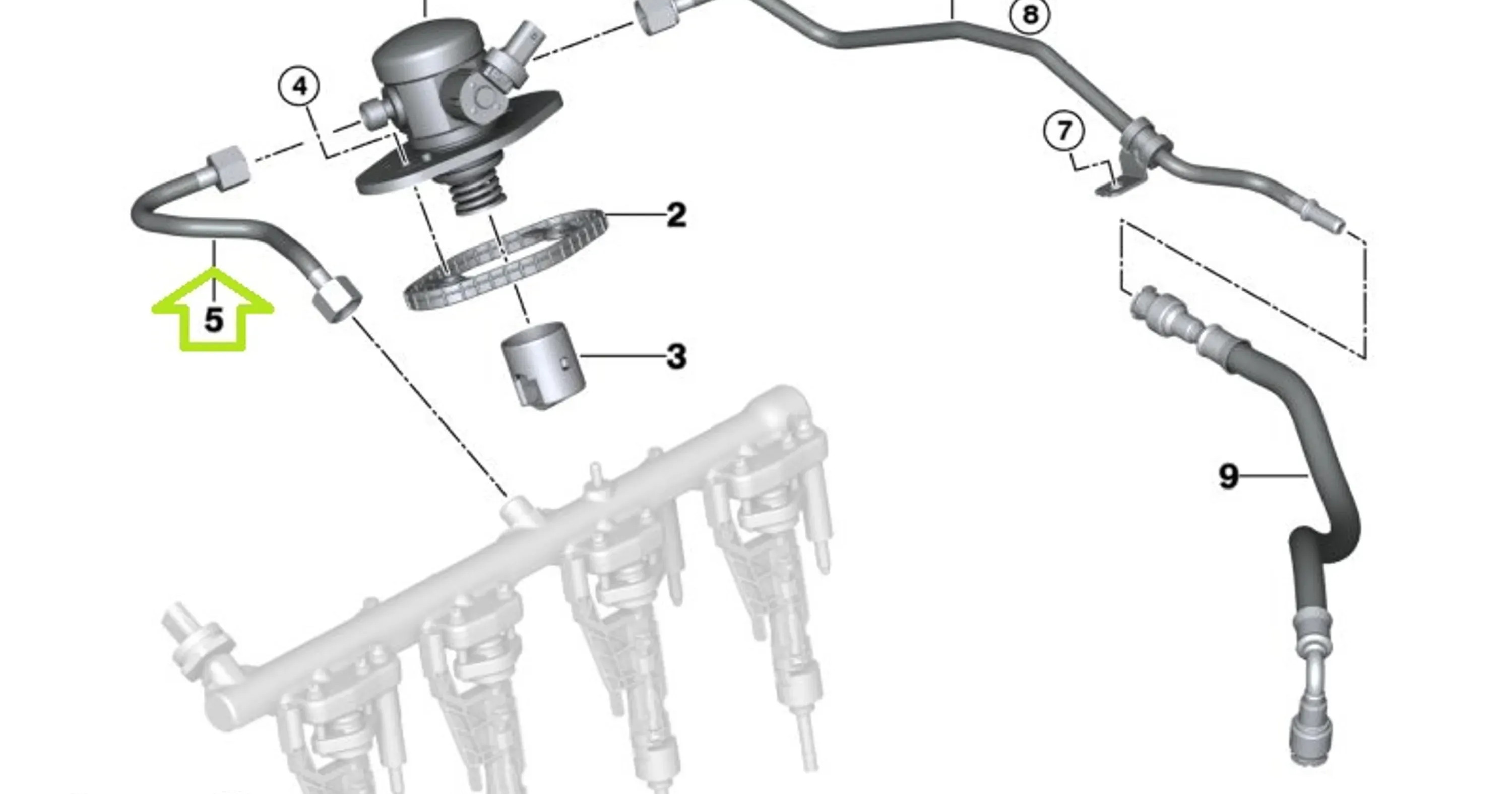 8
4
7
2
5
3
9